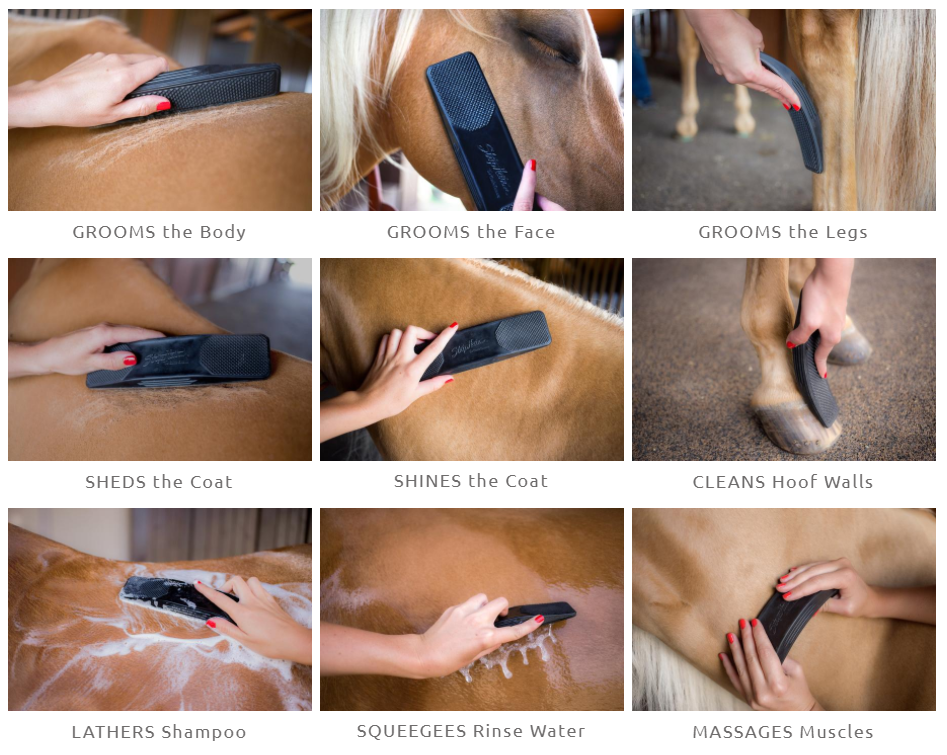 GROOMS the Body

GROOMS the Face

GROOMS the Legs

SHEDS the Coat

SHINES the Coat

CLEANS Hoof Walls

LATHERS Shampoo

SQUEEGEES Rinse Water

MASSAGES Muscles